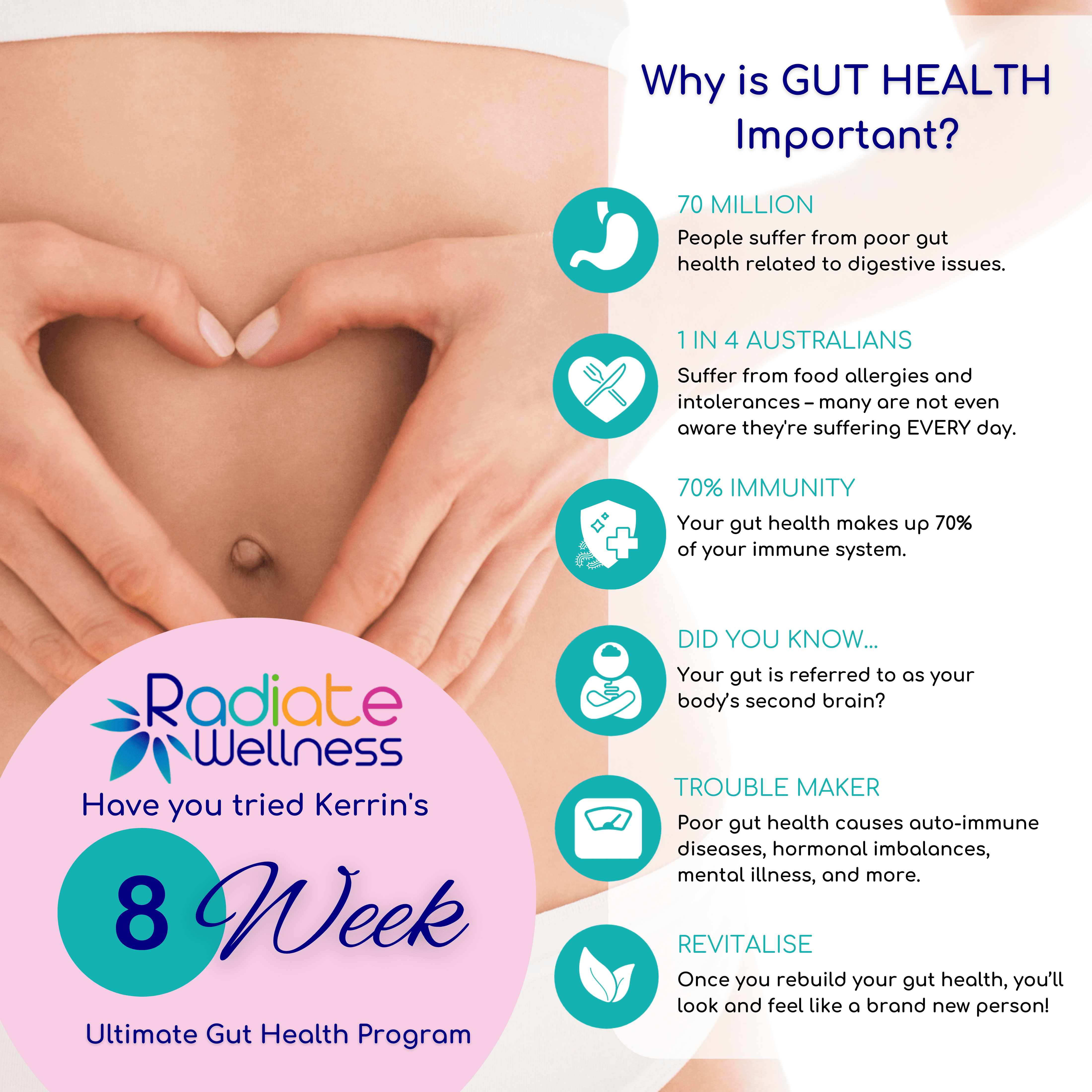 Why is GUT HEALTH Important?

70 MILLION
People suffer from poor gut health related to digestive issues.

1 IN 4 AUSTRALIANS
Suffer from food allergies and intolerances – many are not even aware they're suffering EVERY day.

70% IMMUNITY
Your gut health makes up 70% of your immune system.

DID YOU KNOW...
Your gut is referred to as your body's second brain?

TROUBLE MAKER
Poor gut health causes auto-immune diseases, hormonal imbalances, mental illness, and more.

REVITALISE
Once you rebuild your gut health, you'll look and feel like a brand new person!

Radiate Wellness

Have you tried Kerrin's

8 Week

Ultimate Gut Health Program